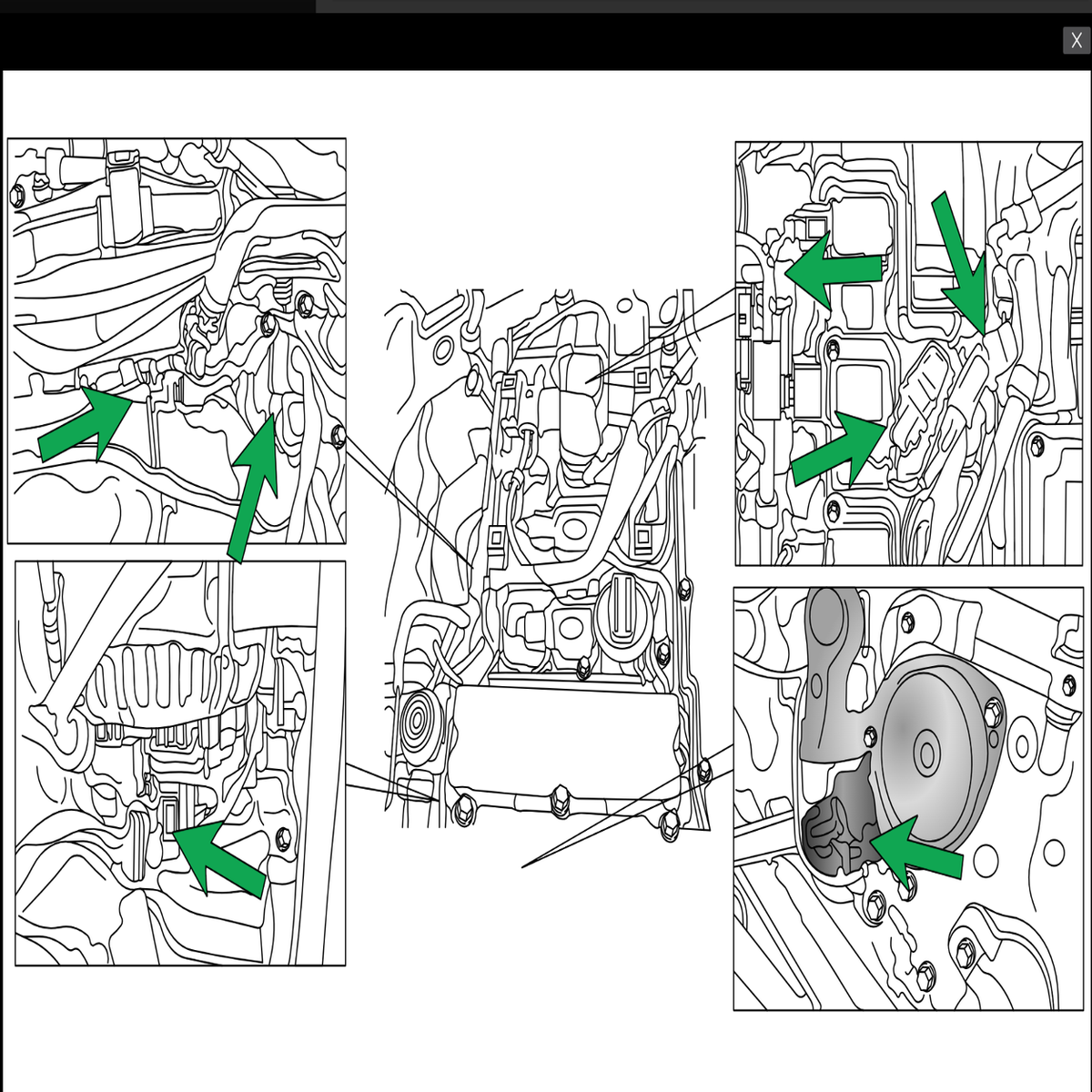 X