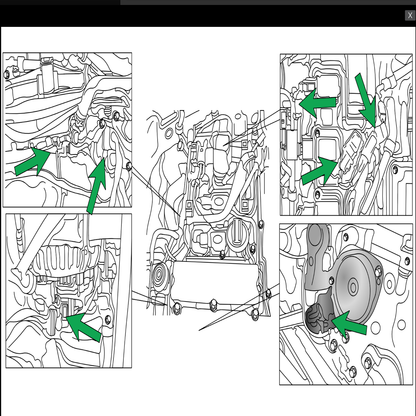 X